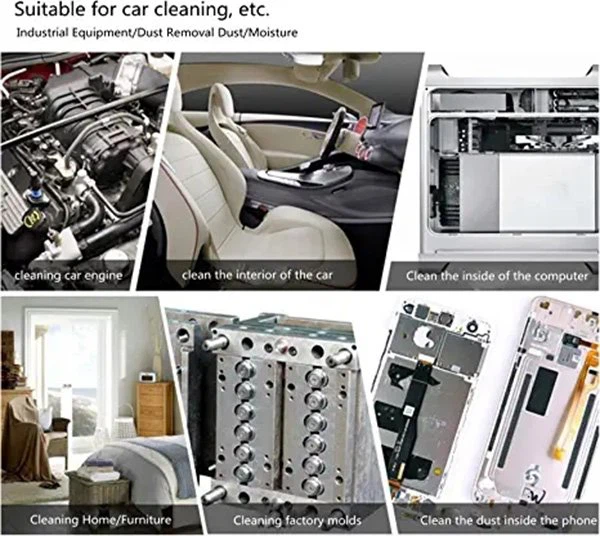 Suitable for car cleaning, etc.

Industrial Equipment/Dust Removal Dust/Moisture

cleaning car engine

clean the interior of the car

Clean the inside of the computer

Cleaning Home/Furniture

Cleaning factory molds

Clean the dust inside the phone